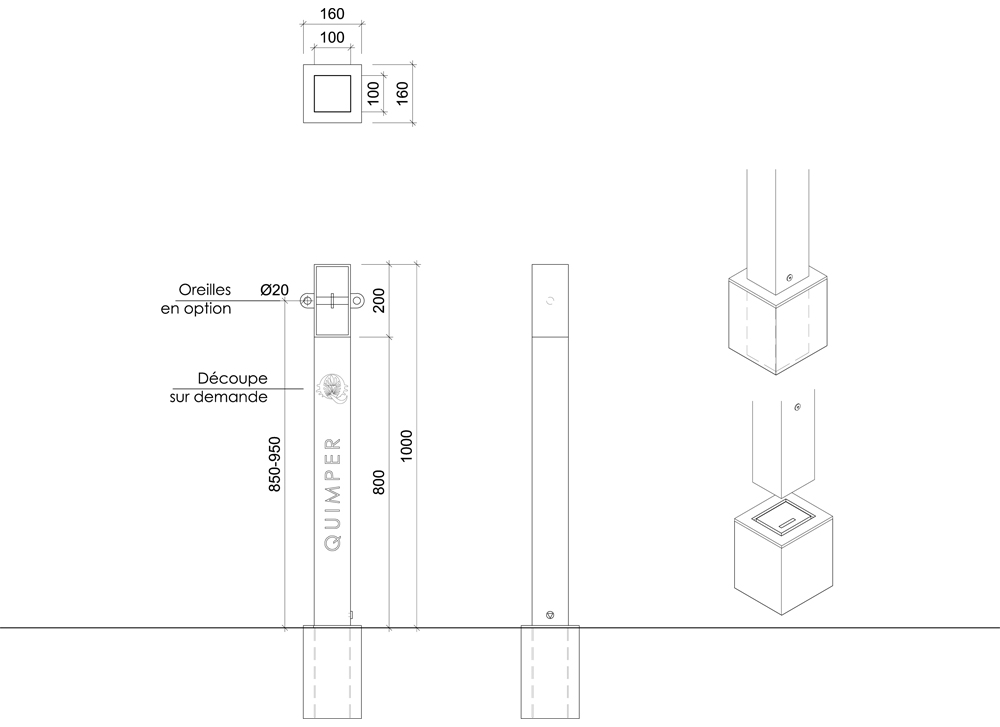 160
100
100
160
Oreilles en option
Ø20
200
Découpe sur demande
850-950
QUIMPER
800
1000